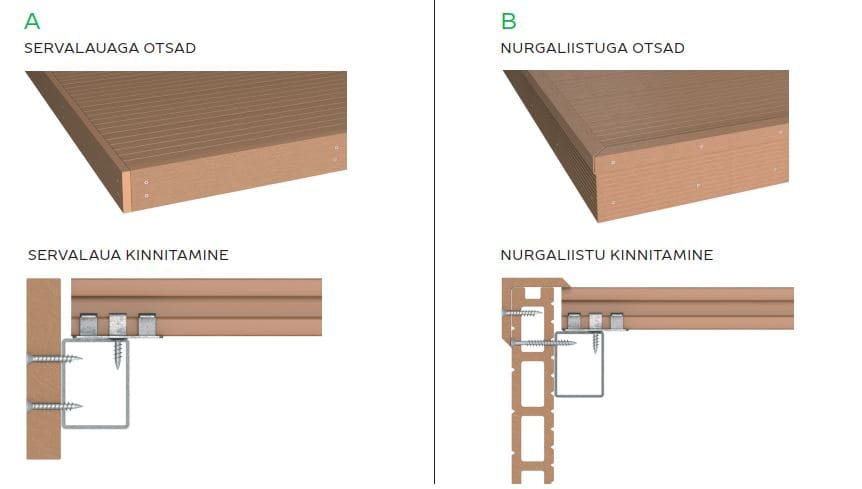 A
SERVALAUAGA OTSAD

SERVALAUA KINNITAMINE

B
NURGALIISTUGA OTSAD

NURGALIISTU KINNITAMINE