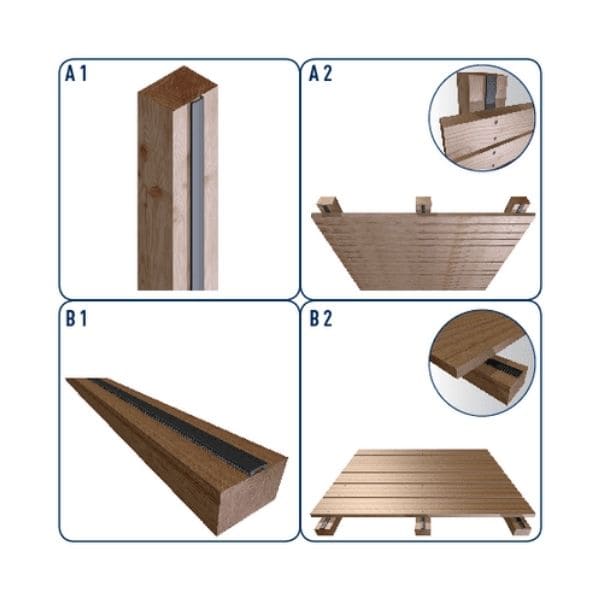 A 1

A 2

B 1

B 2